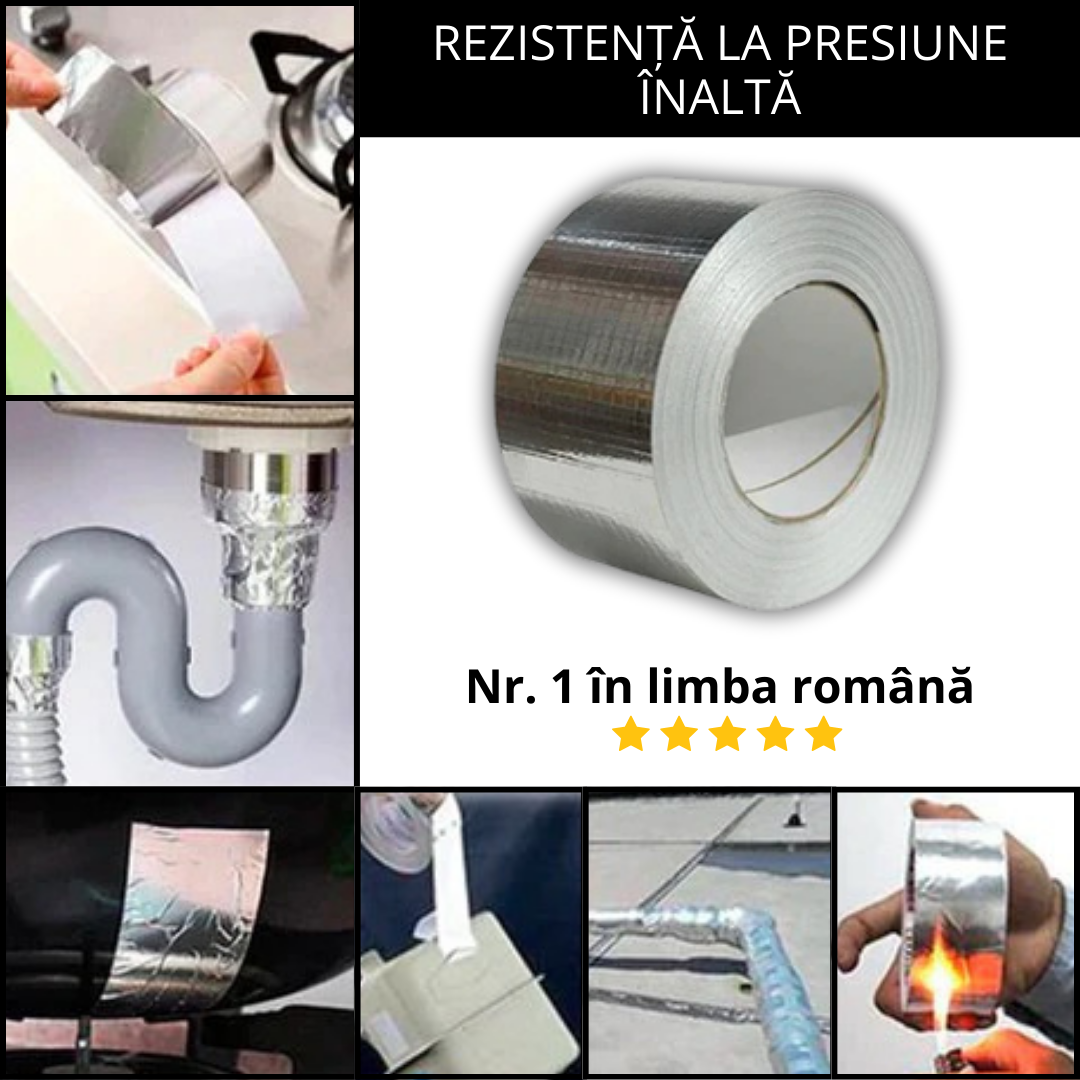 REZISTENȚĂ LA PRESIUNE ÎNALTĂ

Nr. 1 în limba română