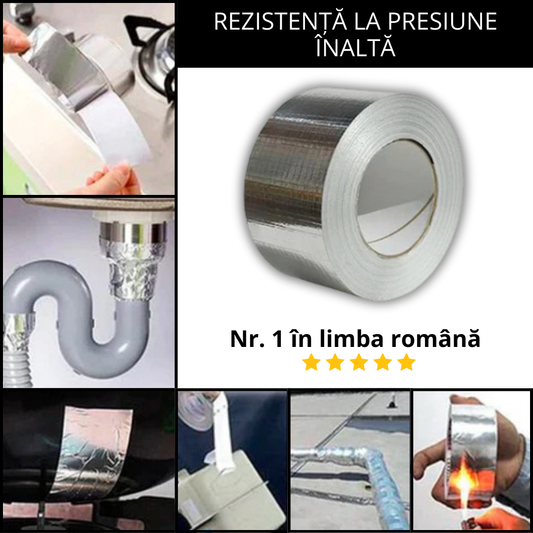 REZISTENȚĂ LA PRESIUNE ÎNALTĂ

Nr. 1 în limba română