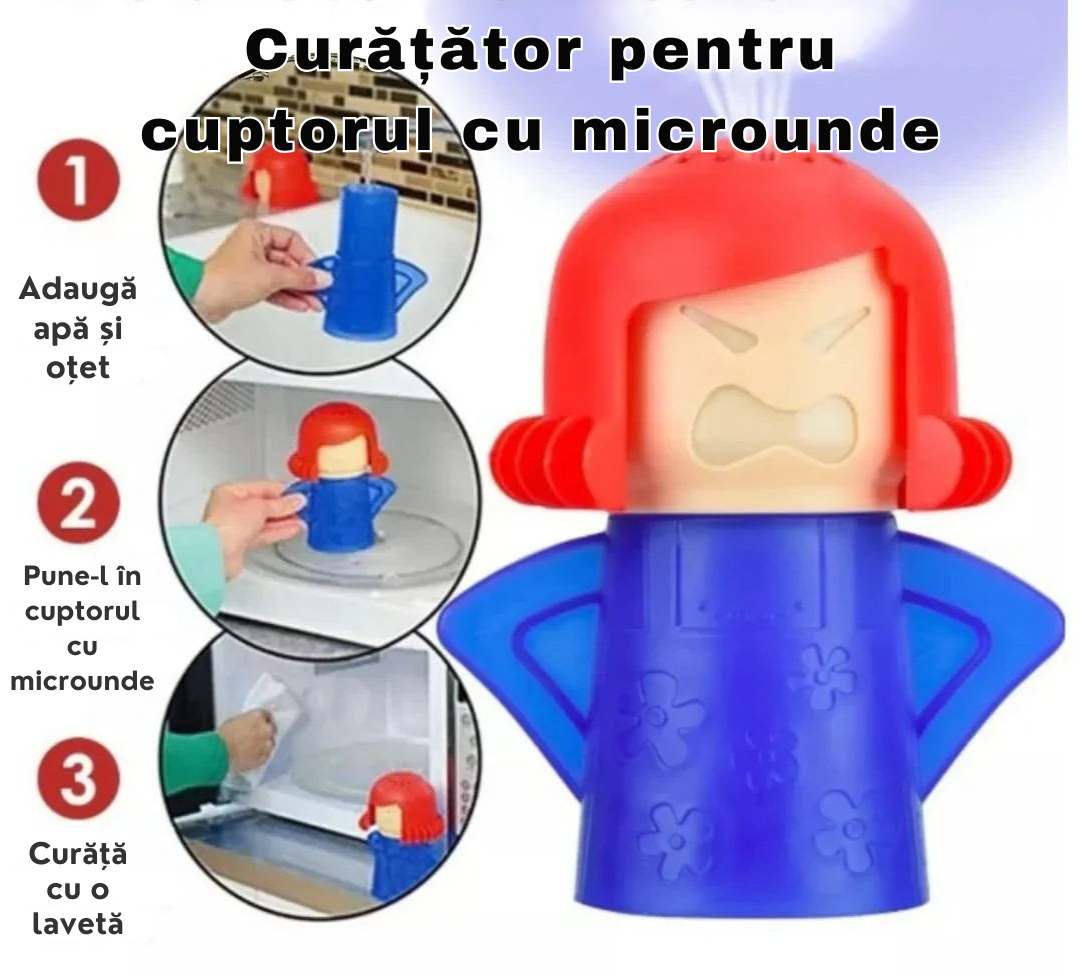 Curățător pentru cuptorul cu microunde

1

Adaugă apă și oțet

2

Pune-l în cuptorul cu microunde

3

Curăță cu o lavetă